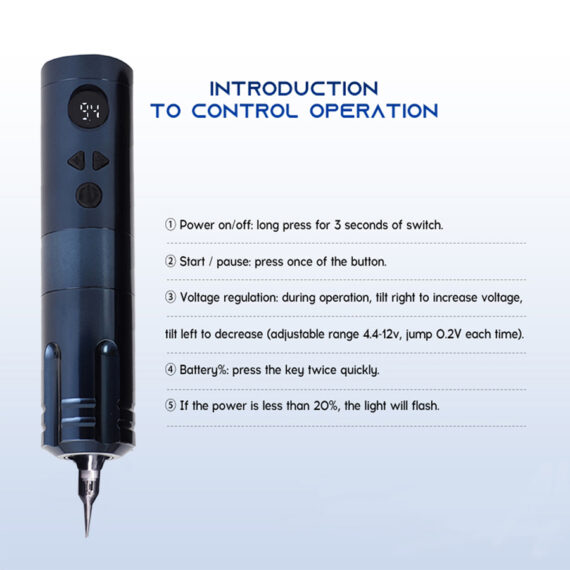 94

INTRODUCTION
TO CONTROL OPERATION

① Power on/off: long press for 3 seconds of switch.

② Start / pause: press once of the button.

③ Voltage regulation: during operation, tilt right to increase voltage, tilt left to decrease (adjustable range 4.4-12v, jump 0.2V each time).

④ Battery%: press the key twice quickly.

⑤ If the power is less than 20%, the light will flash.